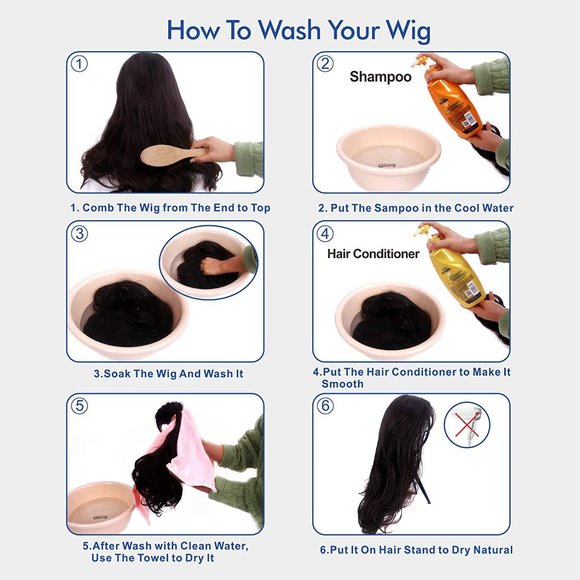 How To Wash Your Wig

①

1. Comb The Wig from The End to Top

②

Shampoo

2. Put The Sampoo in the Cool Water

③

3.Soak The Wig And Wash It

④

Hair Conditioner

4.Put The Hair Conditioner to Make It Smooth

⑤

5.After Wash with Clean Water, Use The Towel to Dry It

⑥

6.Put It On Hair Stand to Dry Natural